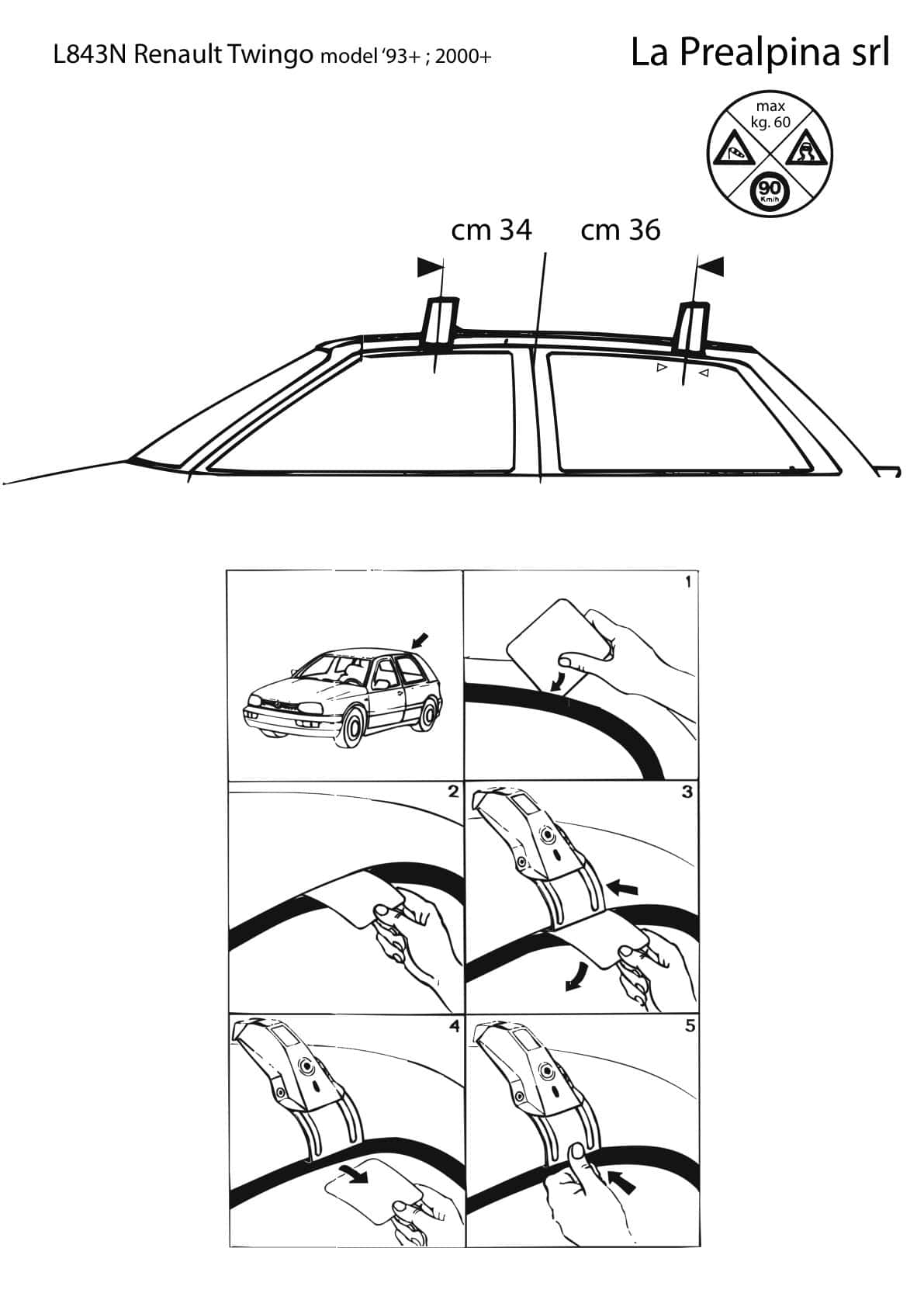 L843N Renault Twingo model '93+ ; 2000+

La Prealpina srl

max
kg. 60

90
Km/h

cm 34

cm 36

1

2

3

4

5